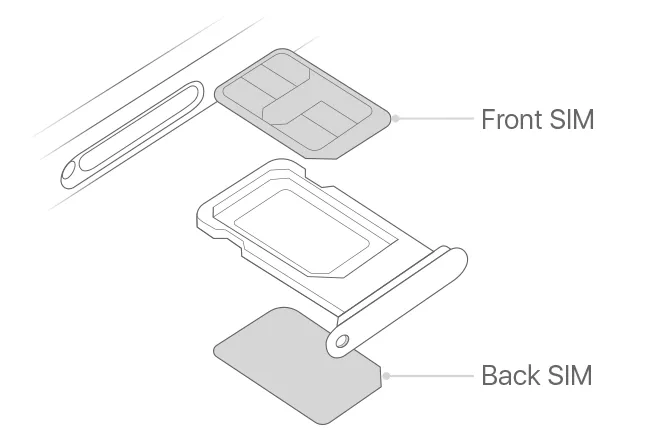 Front SIM

Back SIM